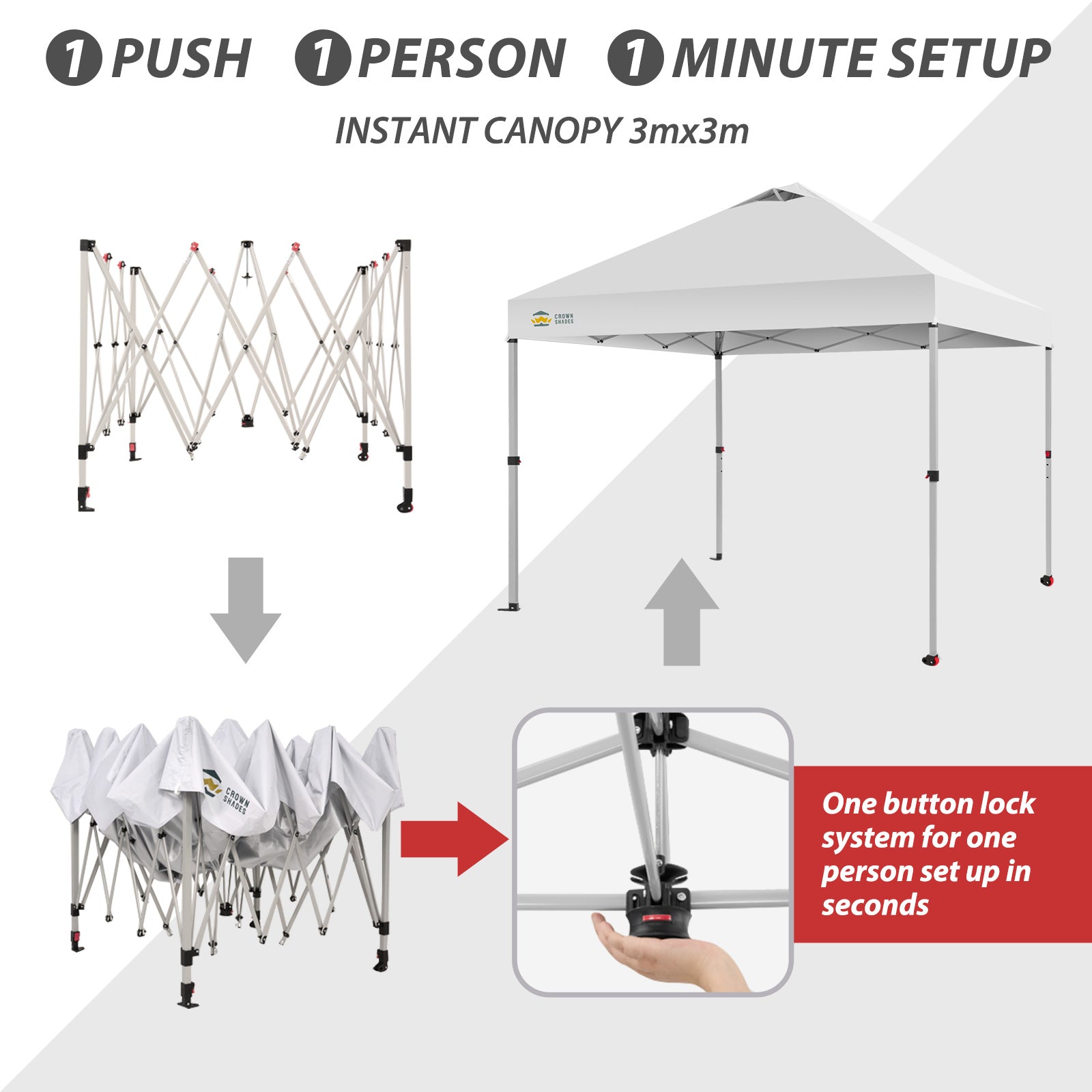 1 PUSH 1 PERSON 1 MINUTE SETUP

INSTANT CANOPY 3mx3m

CROWN SHADES

CROWN SHADES

One button lock system for one person set up in seconds